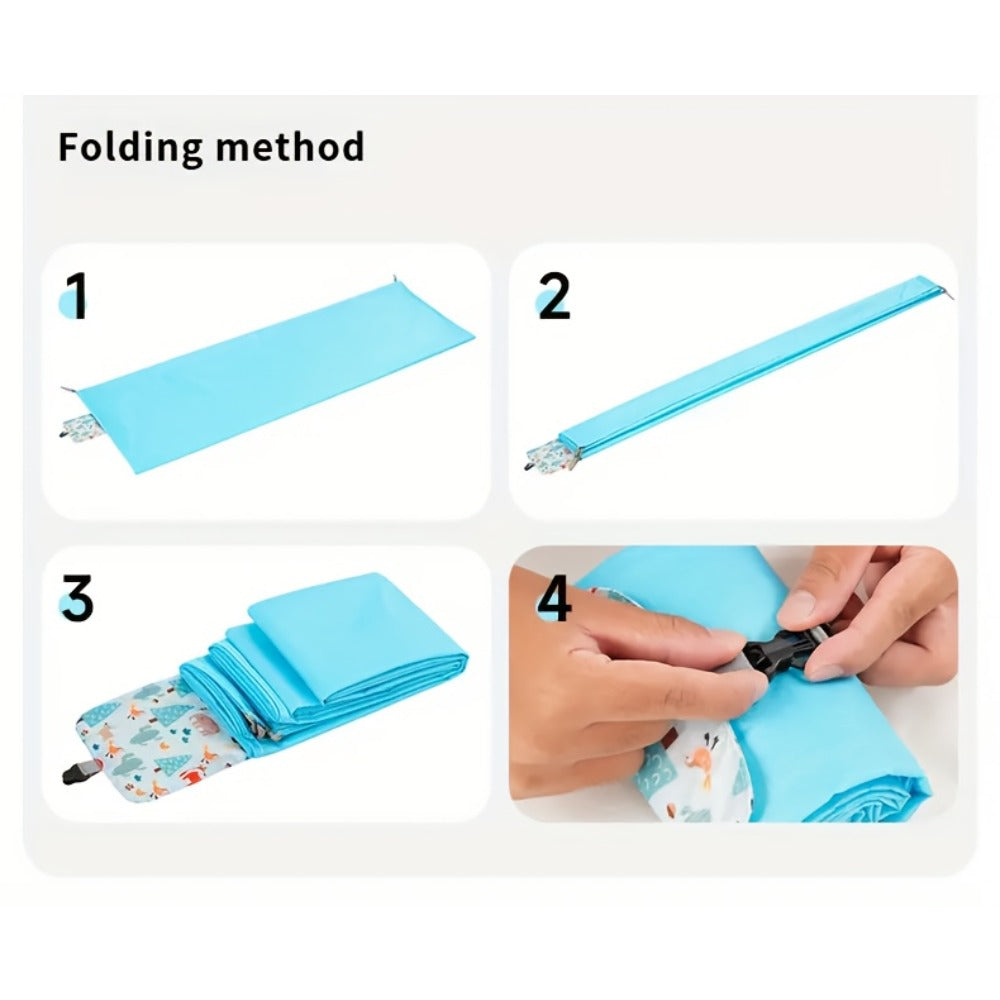 Folding method

1

2

3

4