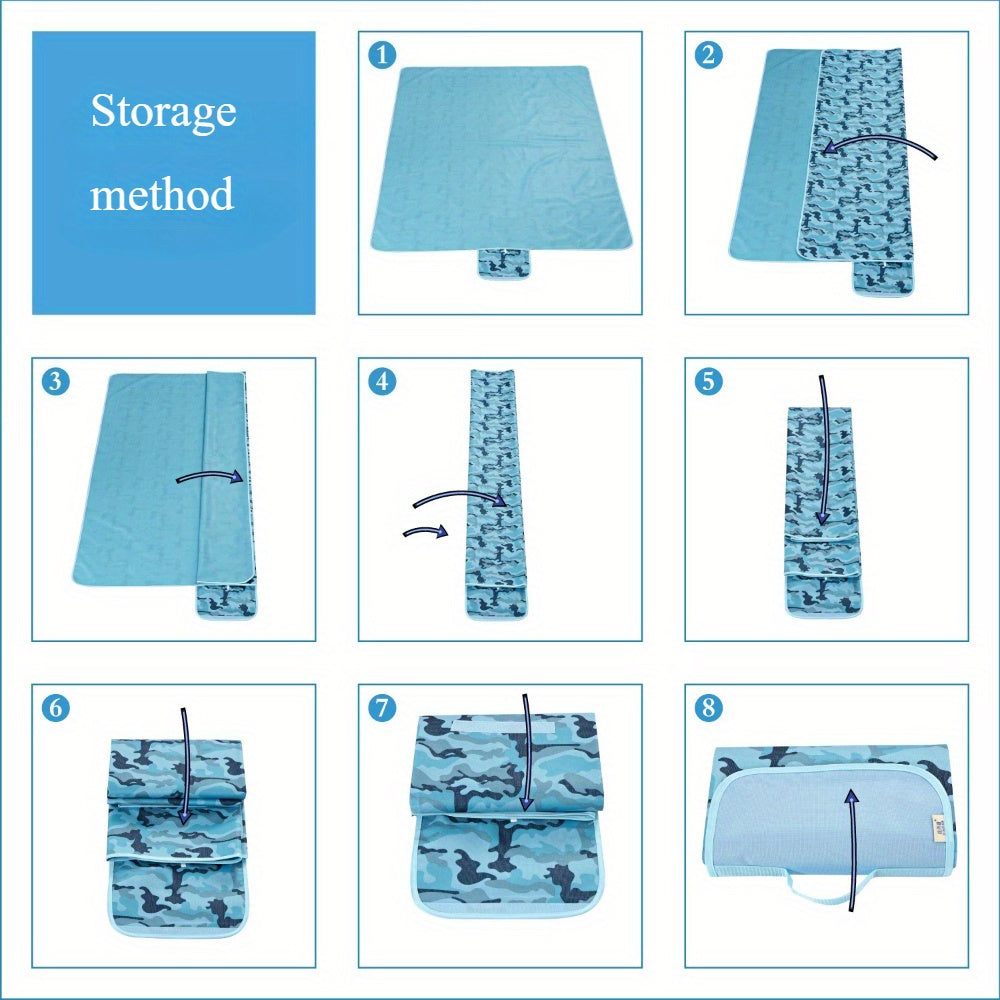 Storage method

1

2

3

4

5

6

7

8